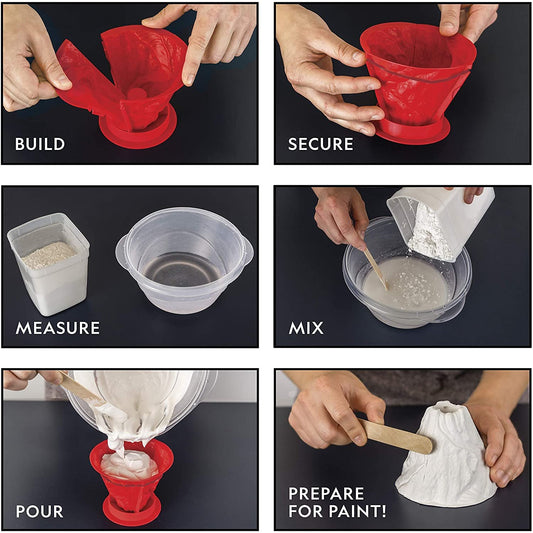 BUILD

SECURE

MEASURE

MIX

POUR

PREPARE FOR PAINT!