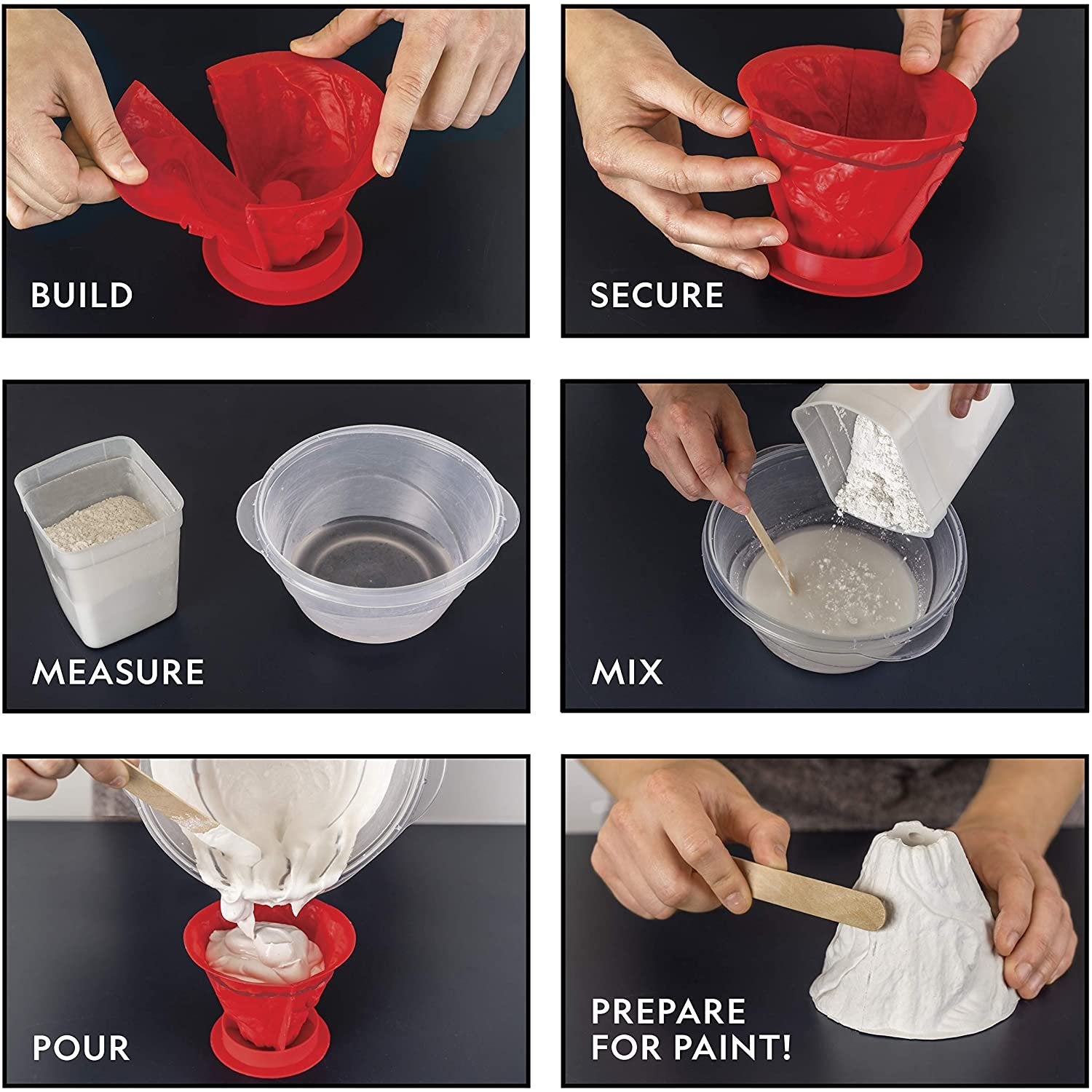 BUILD

SECURE

MEASURE

MIX

POUR

PREPARE FOR PAINT!